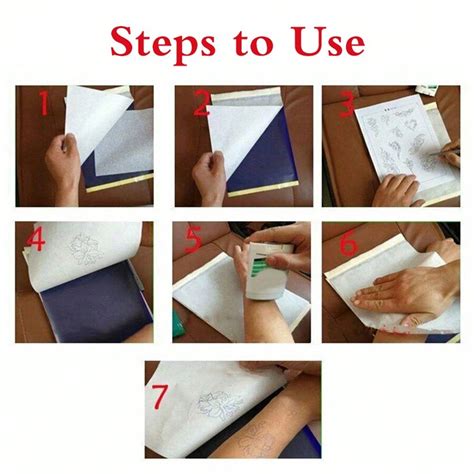 Steps to Use

1

2

3

4

5

6

7