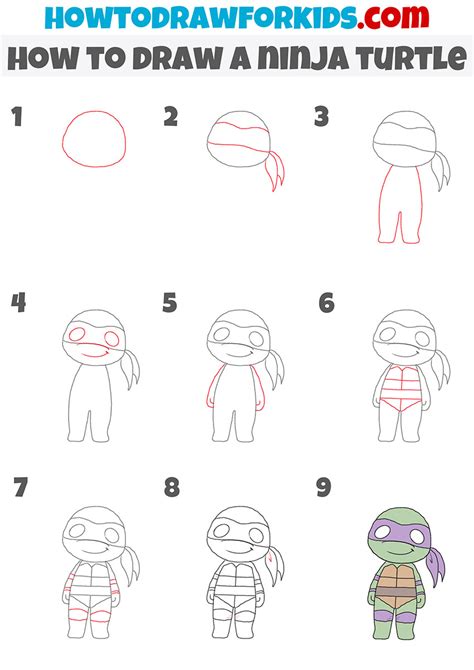 HOWTODRAWFORKIDS.com

HOW TO DRAW A NINJA TURTLE

1

2

3

4

5

6

7

8

9