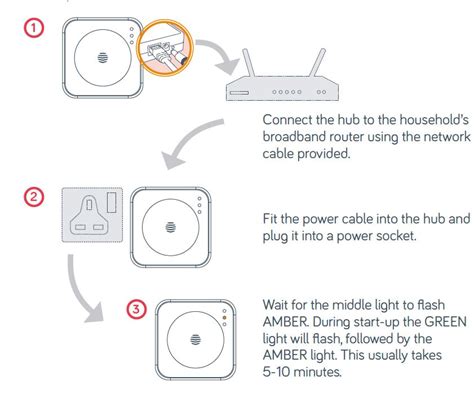 1

Connect the hub to the household's broadband router using the network cable provided.

2

Fit the power cable into the hub and plug it into a power socket.

3

Wait for the middle light to flash AMBER. During start-up the GREEN light will flash, followed by the AMBER light. This usually takes 5-10 minutes.